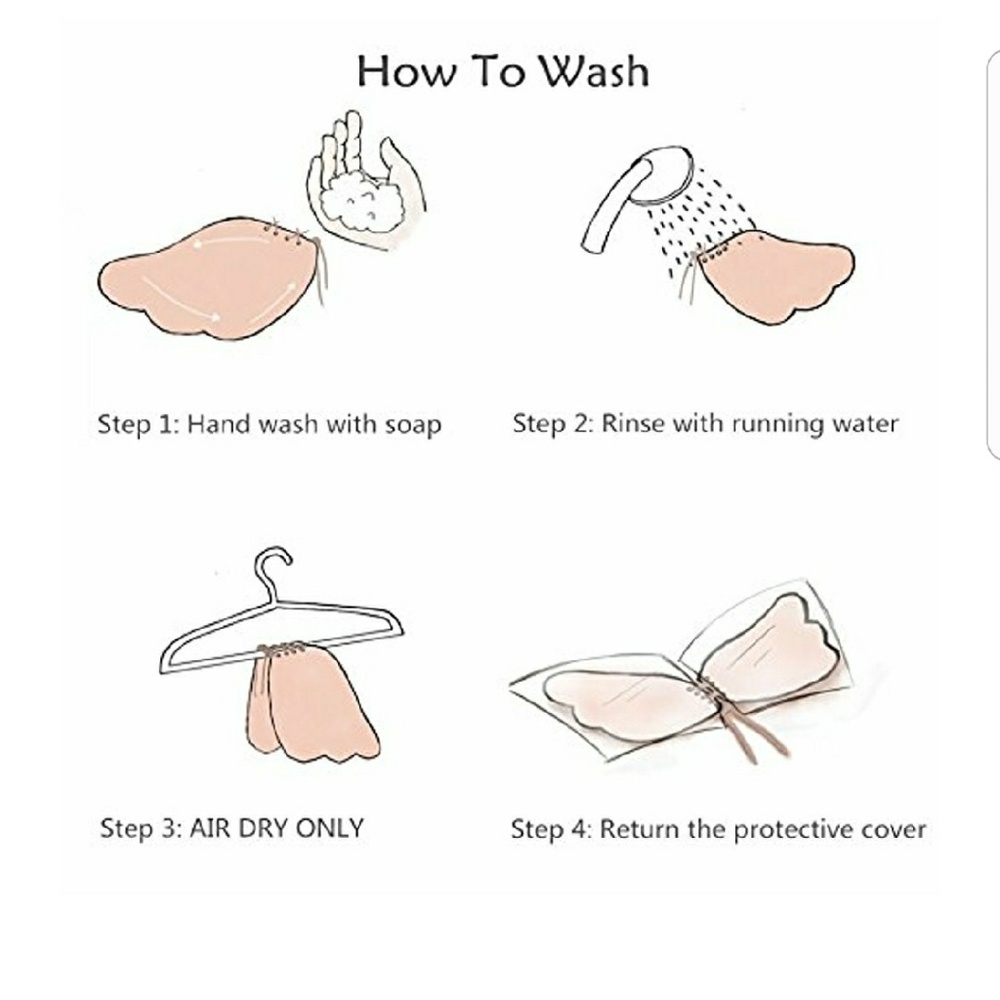 How To Wash

Step 1: Hand wash with soap

Step 2: Rinse with running water

Step 3: AIR DRY ONLY

Step 4: Return the protective cover